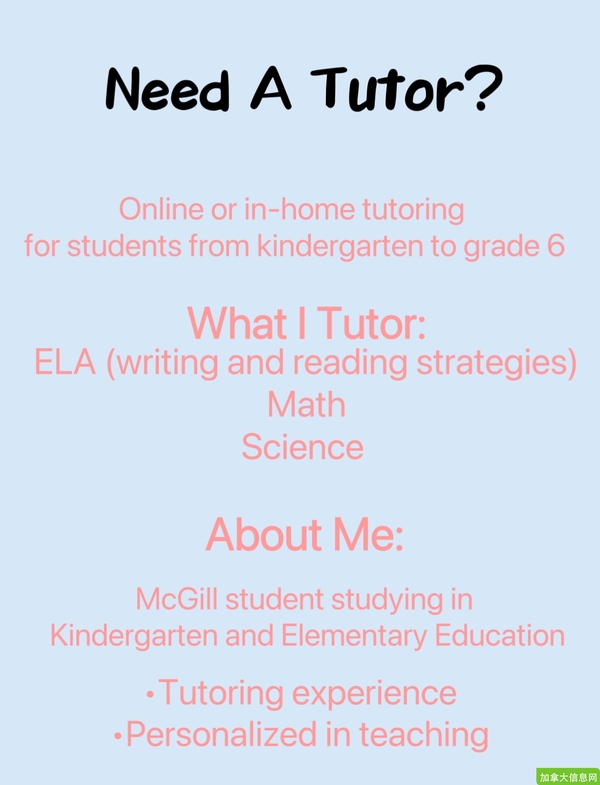 Need A Tutor?

Online or in-home tutoring for students from kindergarten to grade 6

What I Tutor:
ELA (writing and reading strategies)
Math
Science

About Me:

McGill student studying in Kindergarten and Elementary Education

• Tutoring experience
• Personalized in teaching

加拿大信息网